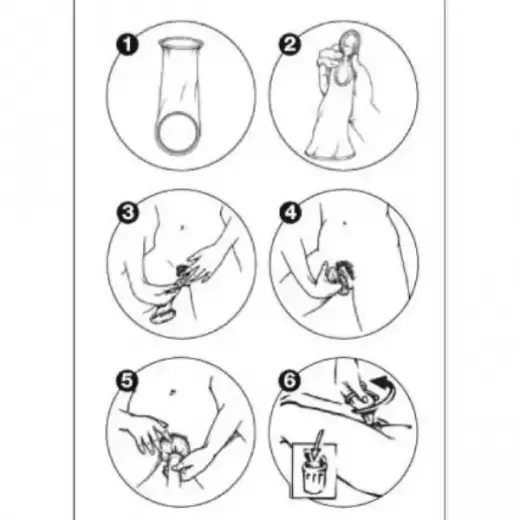 1
2
3
4
5
6