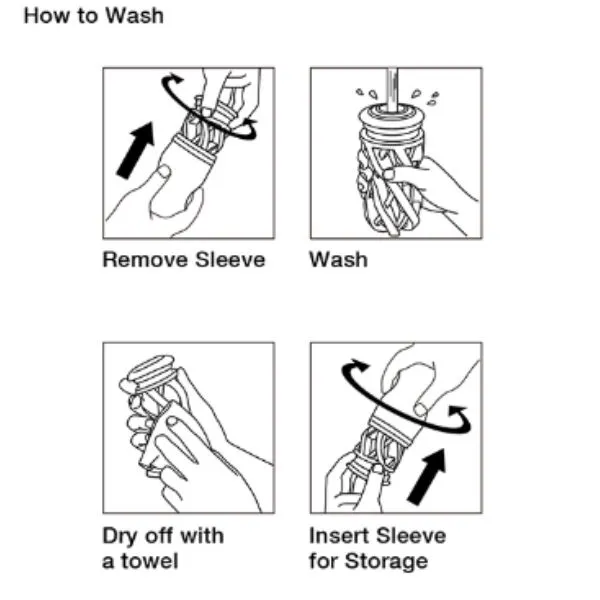 How to Wash

Remove Sleeve

Wash

Dry off with a towel

Insert Sleeve for Storage