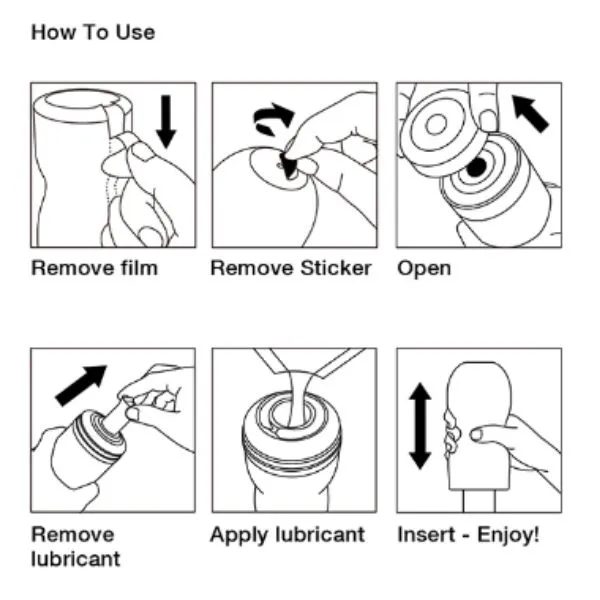 How To Use

Remove film

Remove Sticker

Open

Remove lubricant

Apply lubricant

Insert - Enjoy!