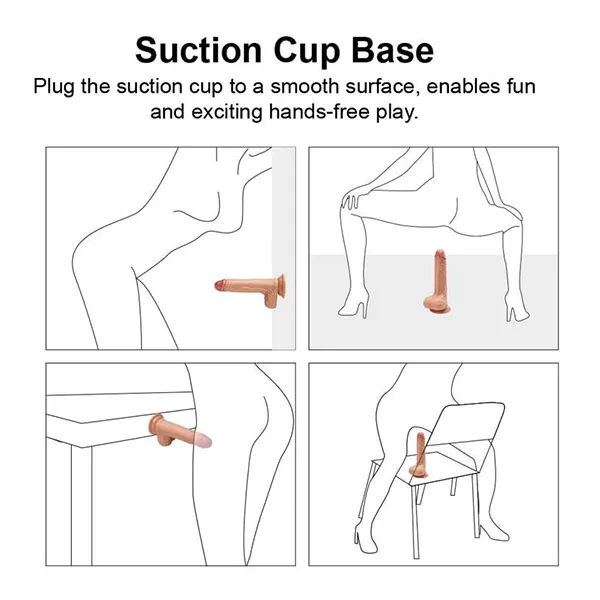 Suction Cup Base

Plug the suction cup to a smooth surface, enables fun and exciting hands-free play.