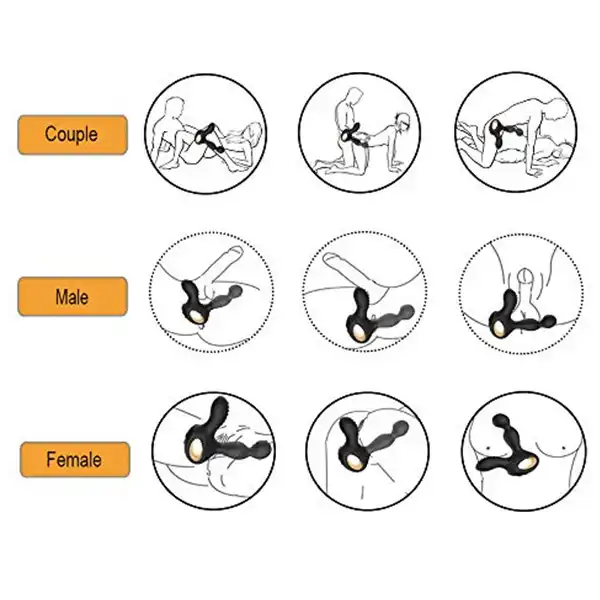 Couple

Male

Female