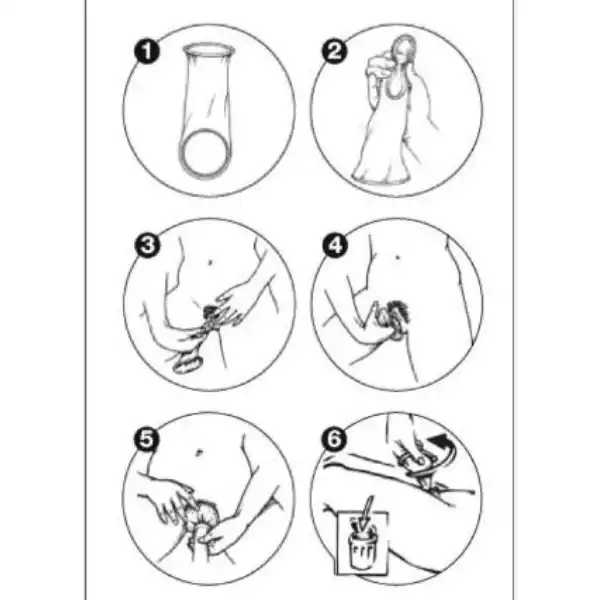 1
2
3
4
5
6