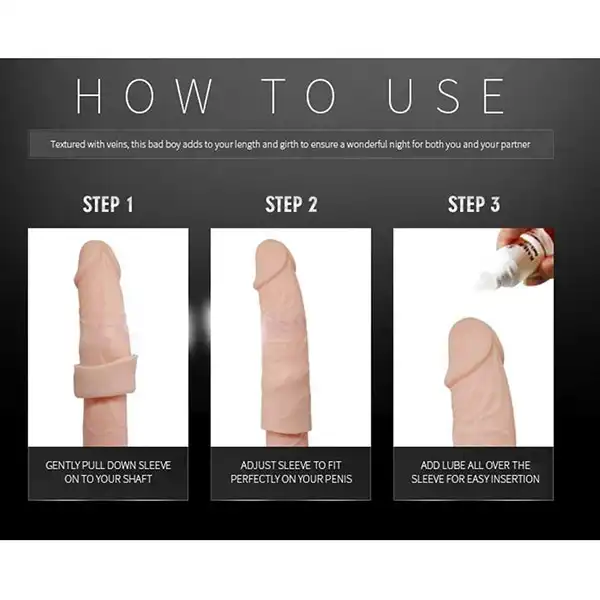 HOW TO USE

Textured with veins, this bad boy adds to your length and girth to ensure a wonderful night for both you and your partner

STEP 1

GENTLY PULL DOWN SLEEVE ON TO YOUR SHAFT

STEP 2

ADJUST SLEEVE TO FIT PERFECTLY ON YOUR PENIS

STEP 3

ADD LUBE ALL OVER THE SLEEVE FOR EASY INSERTION